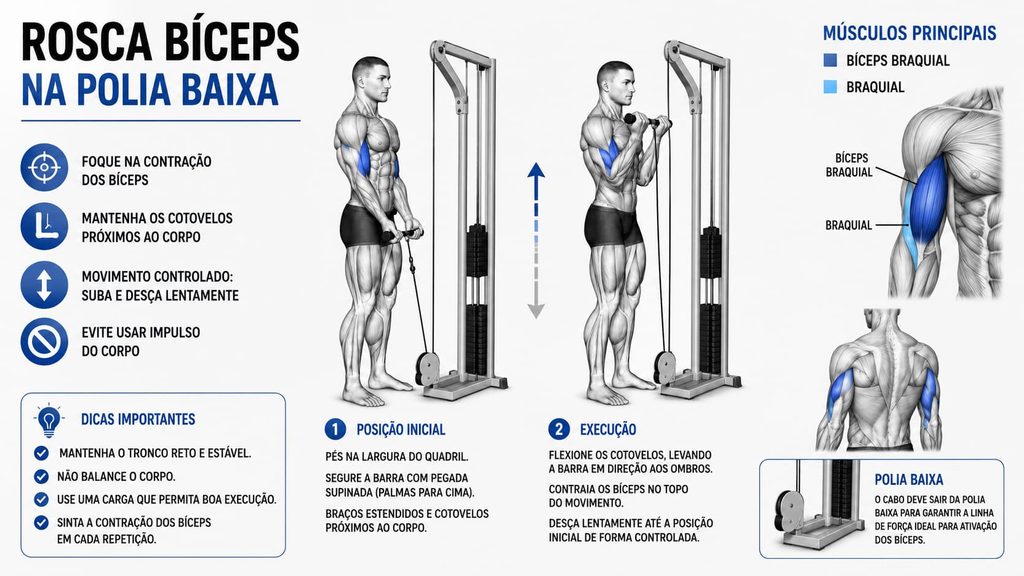 ROSCA BÍCEPS
NA POLIA BAIXA

FOQUE NA CONTRAÇÃO DOS BÍCEPS

MANTENHA OS COTOVELOS PRÓXIMOS AO CORPO

MOVIMENTO CONTROLADO: SUBA E DESÇA LENTAMENTE

EVITE USAR IMPULSO DO CORPO

DICAS IMPORTANTES

MANTENHA O TRONCO RETO E ESTÁVEL.

NÃO BALANCE O CORPO.

USE UMA CARGA QUE PERMITA BOA EXECUÇÃO.

SINTA A CONTRAÇÃO DOS BÍCEPS EM CADA REPETIÇÃO.

1 POSIÇÃO INICIAL

PÉS NA LARGURA DO QUADRIL.

SEGURE A BARRA COM PEGADA SUPINADA (PALMAS PARA CIMA).

BRAÇOS ESTENDIDOS E COTOVELOS PRÓXIMOS AO CORPO.

2 EXECUÇÃO

FLEXIONE OS COTOVELOS, LEVANDO A BARRA EM DIREÇÃO AOS OMBROS.

CONTRAIA OS BÍCEPS NO TOPO DO MOVIMENTO.

DESÇA LENTAMENTE ATÉ A POSIÇÃO INICIAL DE FORMA CONTROLADA.

MÚSCULOS PRINCIPAIS

BÍCEPS BRAQUIAL

BRAQUIAL

BÍCEPS BRAQUIAL

BRAQUIAL

POLIA BAIXA

O CABO DEVE SAIR DA POLIA BAIXA PARA GARANTIR A LINHA DE FORÇA IDEAL PARA ATIVAÇÃO DOS BÍCEPS.